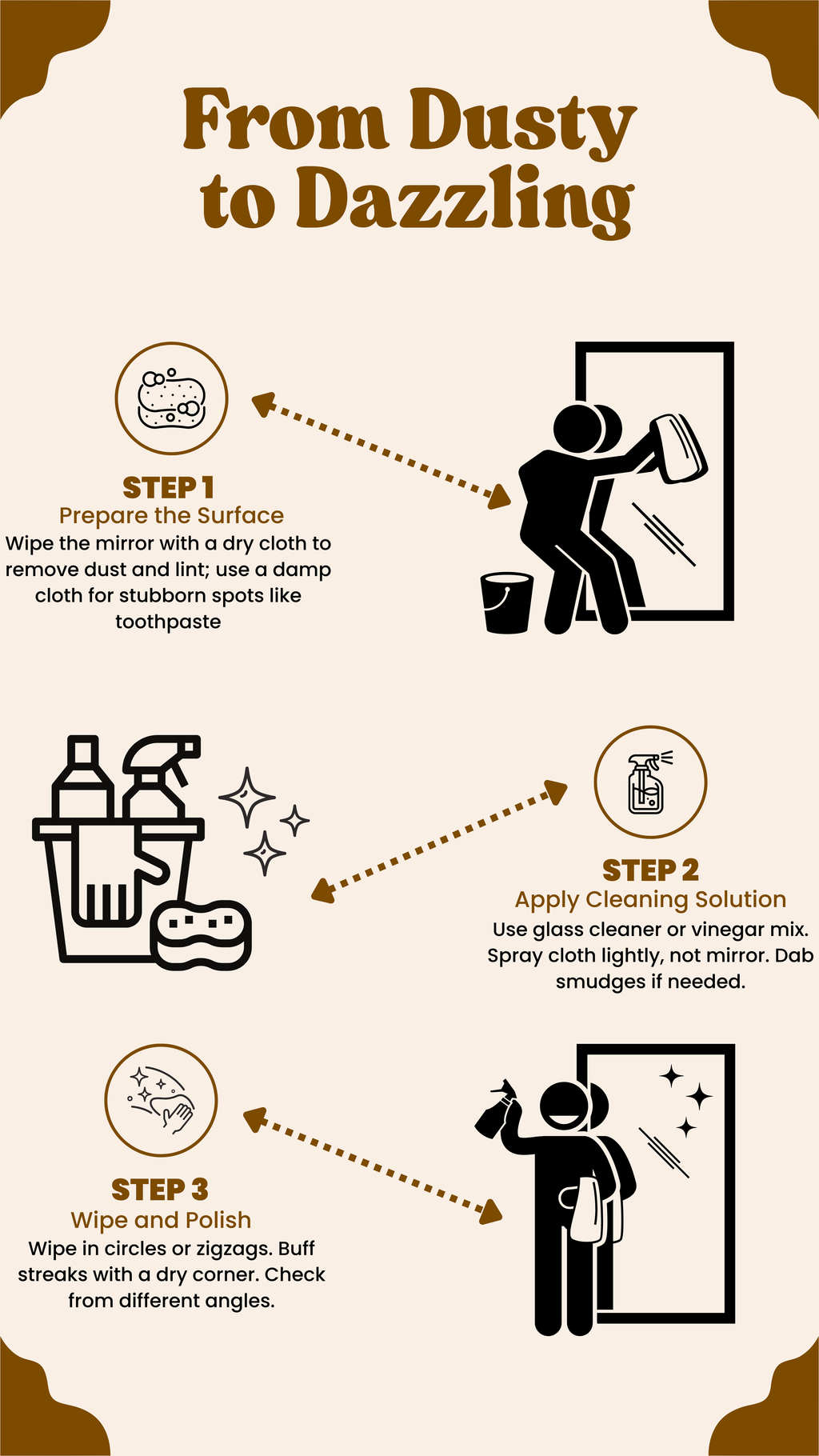 From Dusty to Dazzling

STEP 1
Prepare the Surface
Wipe the mirror with a dry cloth to remove dust and lint; use a damp cloth for stubborn spots like toothpaste

STEP 2
Apply Cleaning Solution
Use glass cleaner or vinegar mix. Spray cloth lightly, not mirror. Dab smudges if needed.

STEP 3
Wipe and Polish
Wipe in circles or zigzags. Buff streaks with a dry corner. Check from different angles.